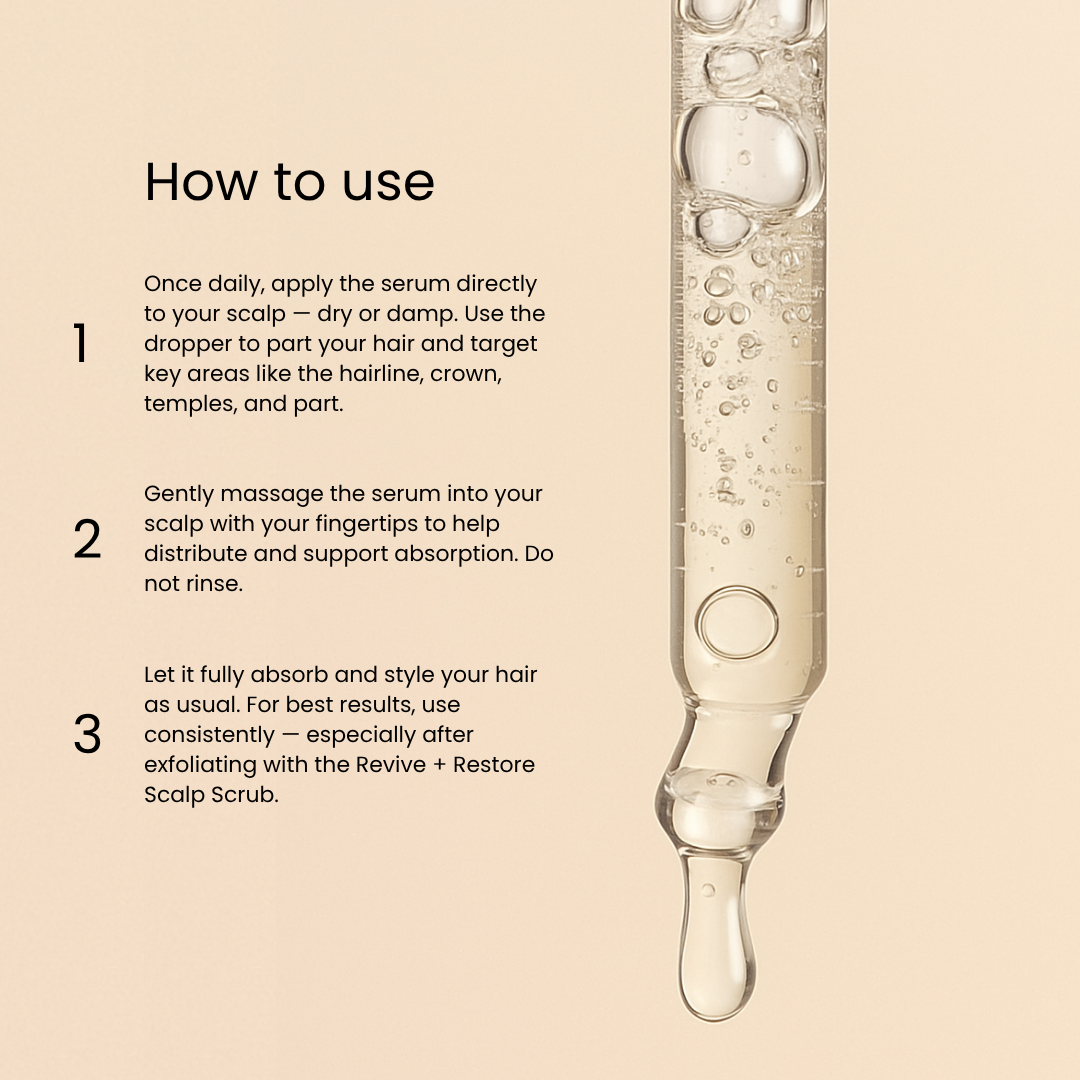 How to use

1

Once daily, apply the serum directly to your scalp — dry or damp. Use the dropper to part your hair and target key areas like the hairline, crown, temples, and part.

2

Gently massage the serum into your scalp with your fingertips to help distribute and support absorption. Do not rinse.

3

Let it fully absorb and style your hair as usual. For best results, use consistently — especially after exfoliating with the Revive + Restore Scalp Scrub.