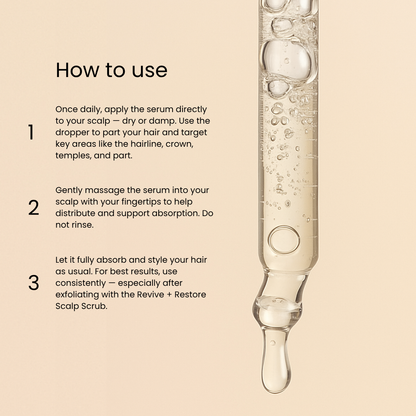 How to use

1
Once daily, apply the serum directly to your scalp — dry or damp. Use the dropper to part your hair and target key areas like the hairline, crown, temples, and part.

2
Gently massage the serum into your scalp with your fingertips to help distribute and support absorption. Do not rinse.

3
Let it fully absorb and style your hair as usual. For best results, use consistently — especially after exfoliating with the Revive + Restore Scalp Scrub.